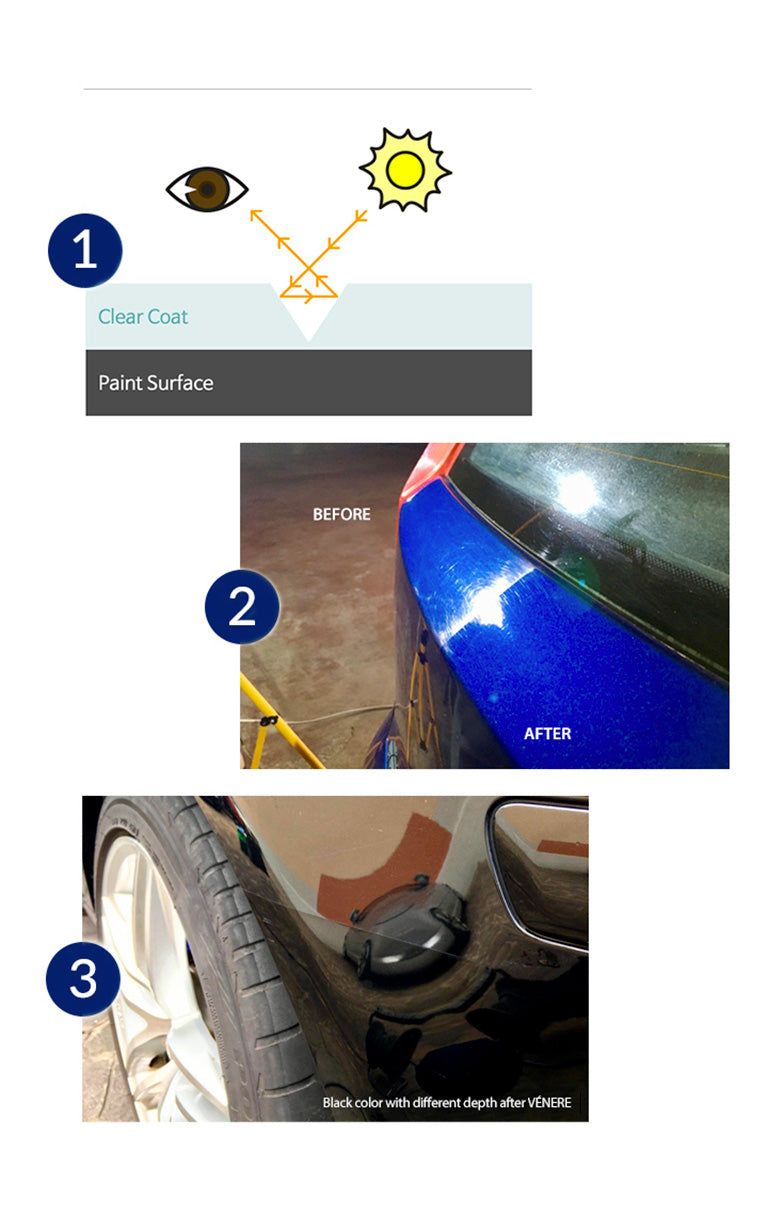 1

Clear Coat

Paint Surface

2

BEFORE

AFTER

3

Black color with different depth after VÉNERE